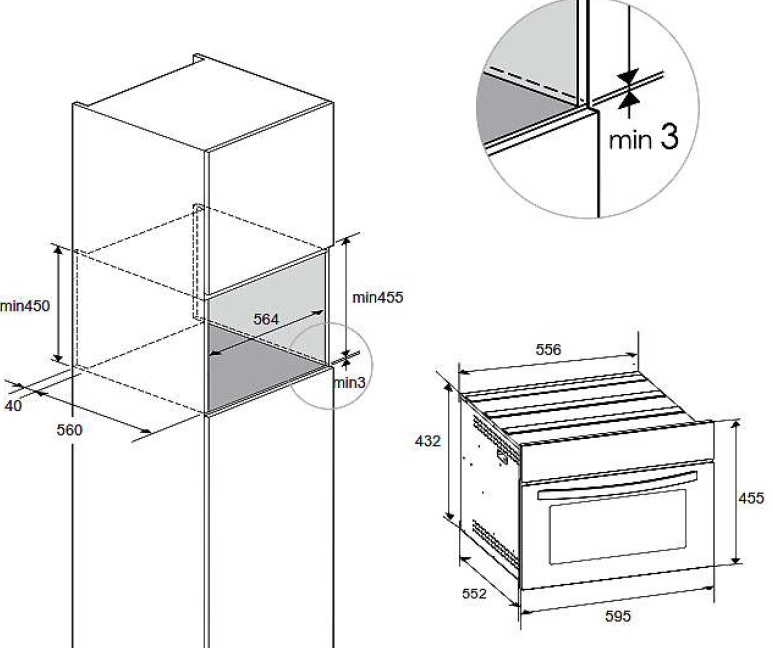 min 3

min450

min455

564

min3

40

560

556

432

455

552

595