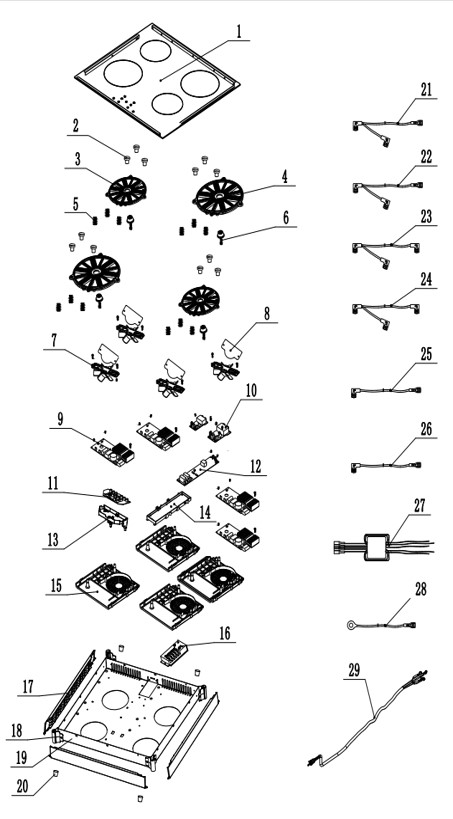 1
2
3
4
5
6
7
8
9
10
11
12
13
14
15
16
17
18
19
20
21
22
23
24
25
26
27
28
29